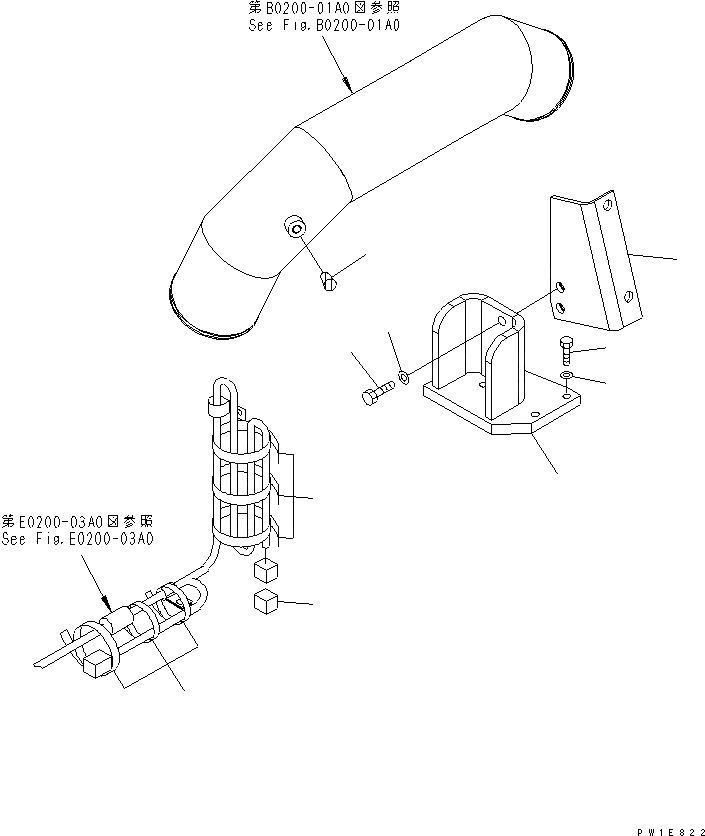 第B0200-01A0図参照
See Fig.B0200-01A0

第E0200-03A0図参照
See Fig.E0200-03A0

PW1E822