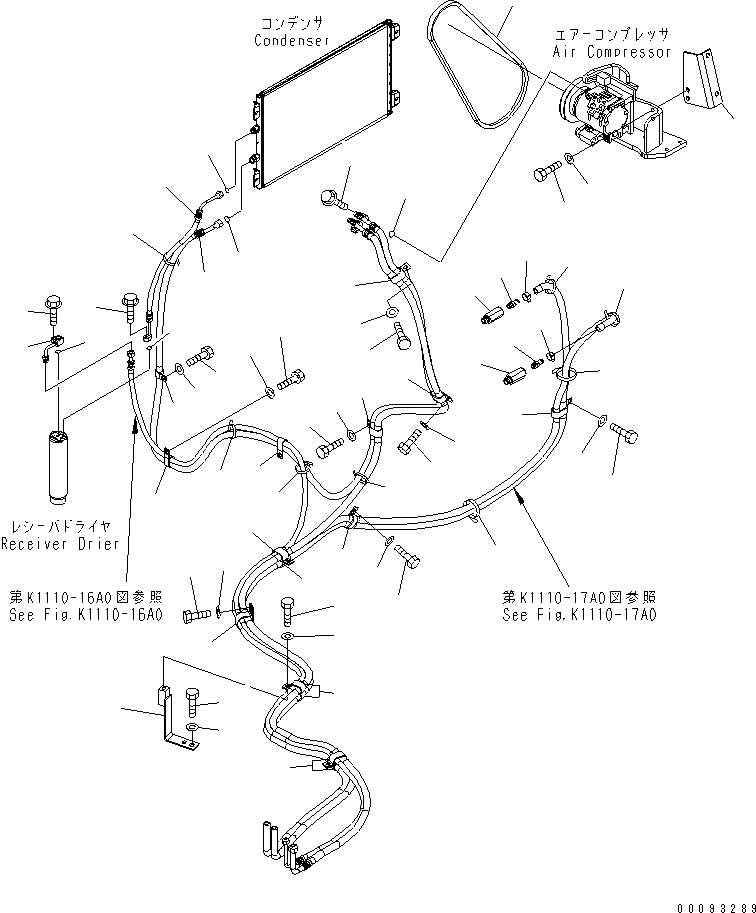 コンデンサ
Condenser

エアーコンプレッサ
Air Compressor

レシーバドライヤ
Receiver Drier

第K1110-16A0図参照
See Fig.K1110-16A0

第K1110-17A0図参照
See Fig.K1110-17A0

00093289