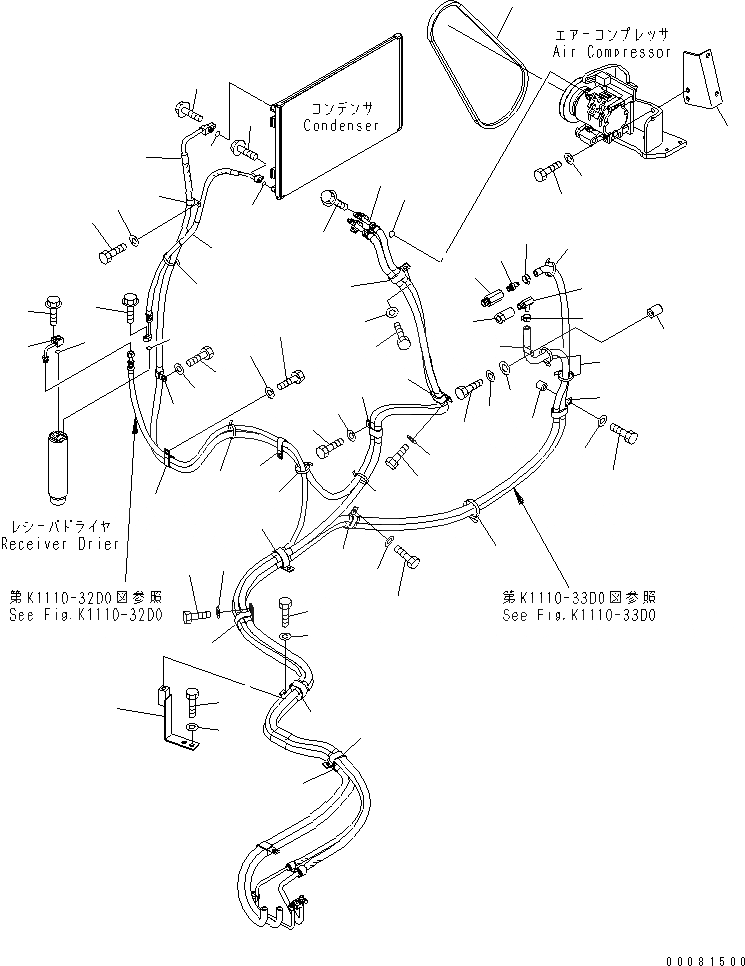 エアーコンプレッサ
Air Compressor

コンデンサ
Condenser

レシーバドライヤ
Receiver Drier

第K1110-32D0図参照
See Fig.K1110-32D0

第K1110-33D0図参照
See Fig.K1110-33D0

00081500