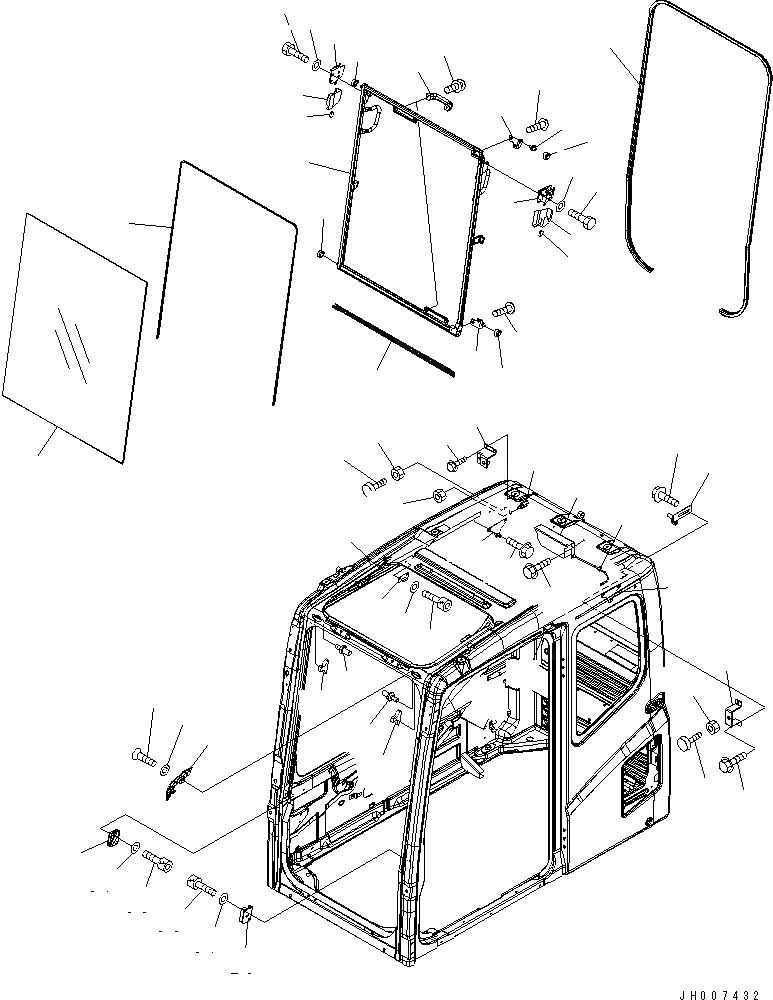 JH007432