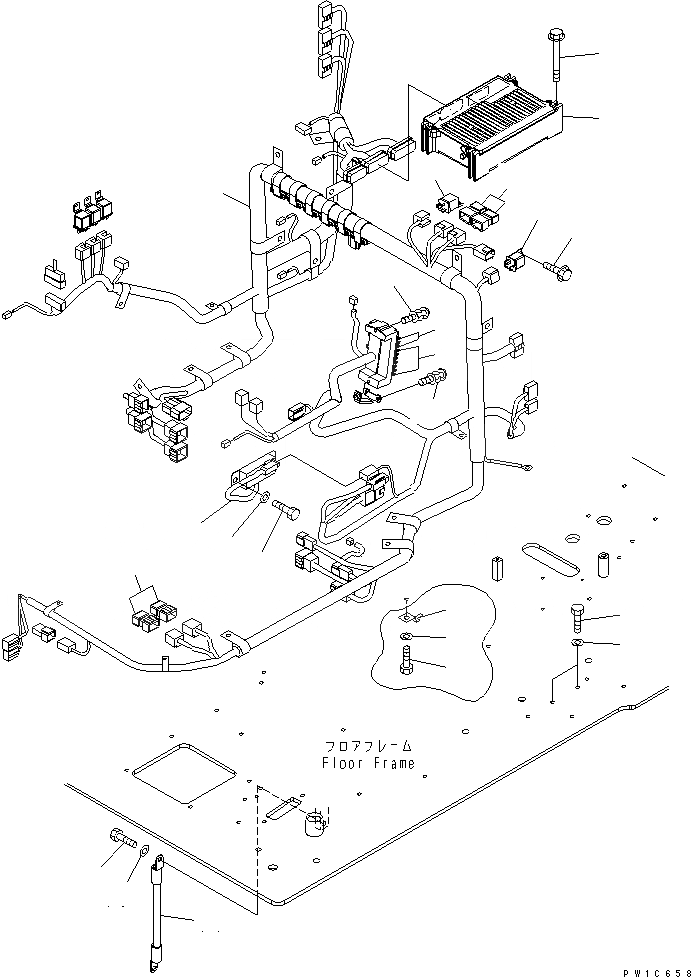 フロアフレーム
Floor Frame

PW1C658