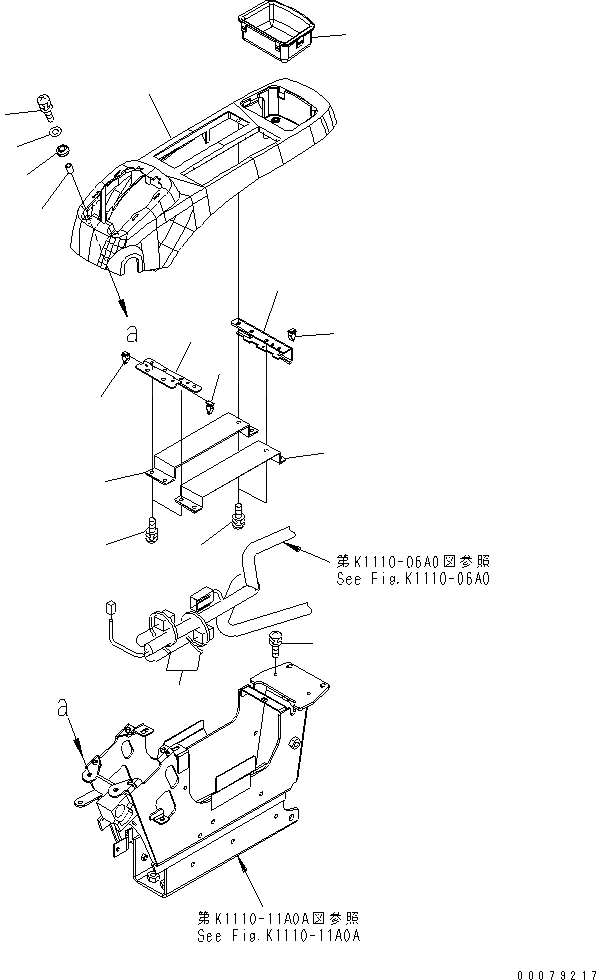 a

第K1110-06A0図参照
See Fig.K1110-06A0

a

第K1110-11A0A図参照
See Fig.K1110-11A0A

00079217