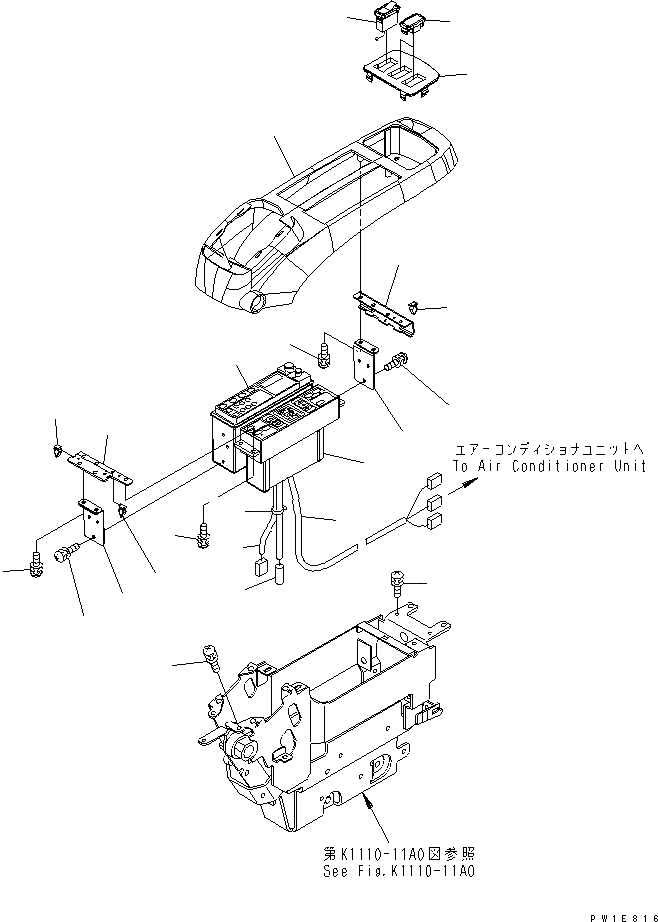 エアーコンディショナユニットへ
To Air Conditioner Unit

第K1110-11A0図参照
See Fig.K1110-11A0

PW1E816