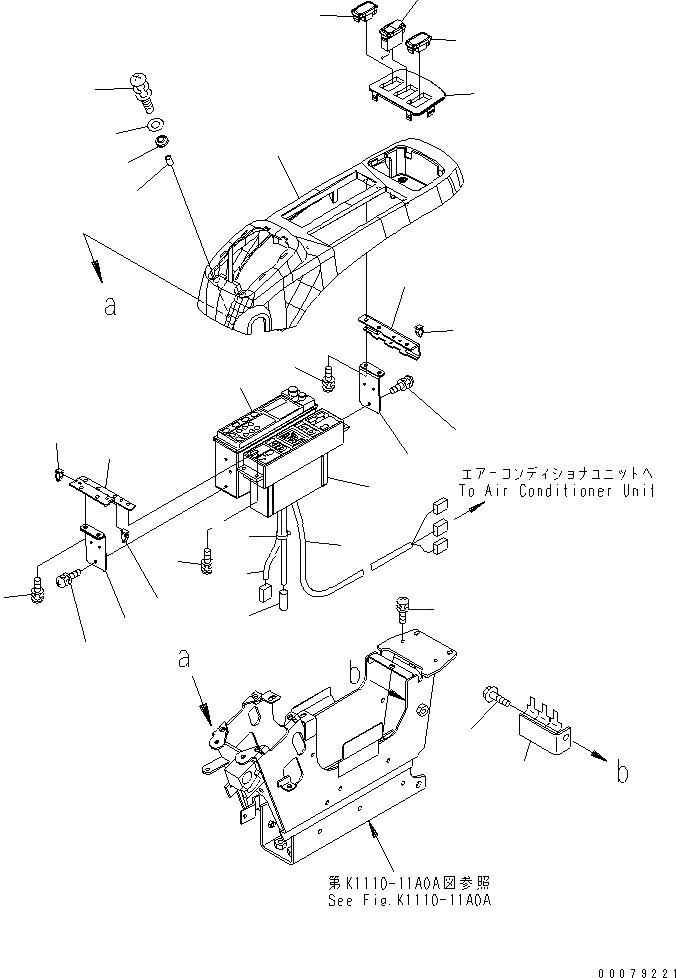 a

エアーコンディショナユニットへ
To Air Conditioner Unit

a

b

b

第K1110-11A0A図参照
See Fig.K1110-11A0A

00079221