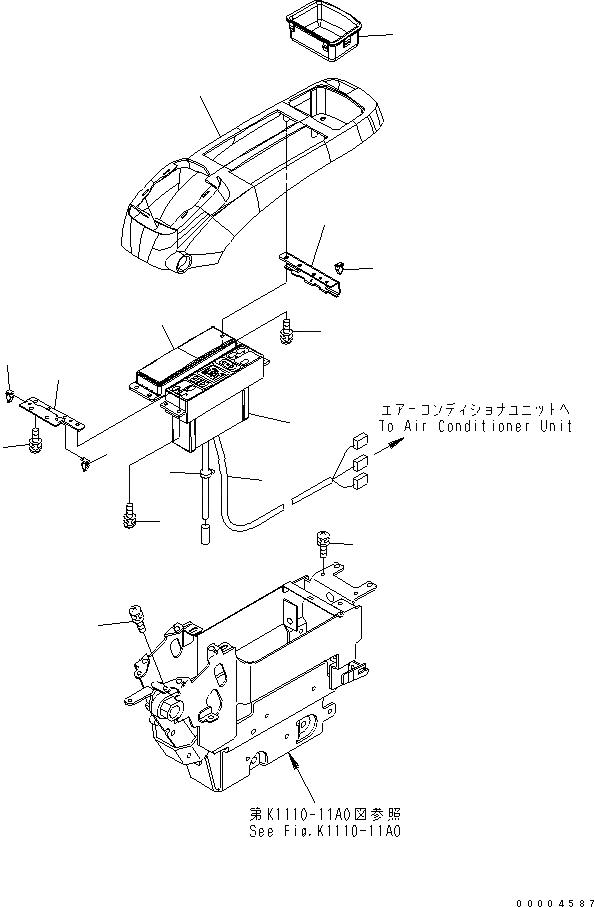 エアーコンディショナユニットへ
To Air Conditioner Unit

第K1110-11A0図参照
See Fig.K1110-11A0

00004587