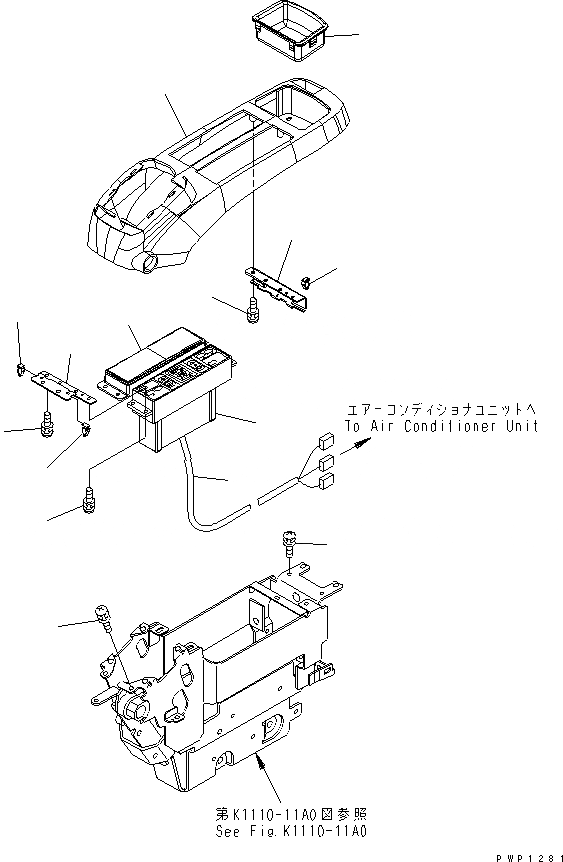 エアーコンディショナユニットへ
To Air Conditioner Unit

第K1110-11A0図参照
See Fig.K1110-11A0

PWP1281