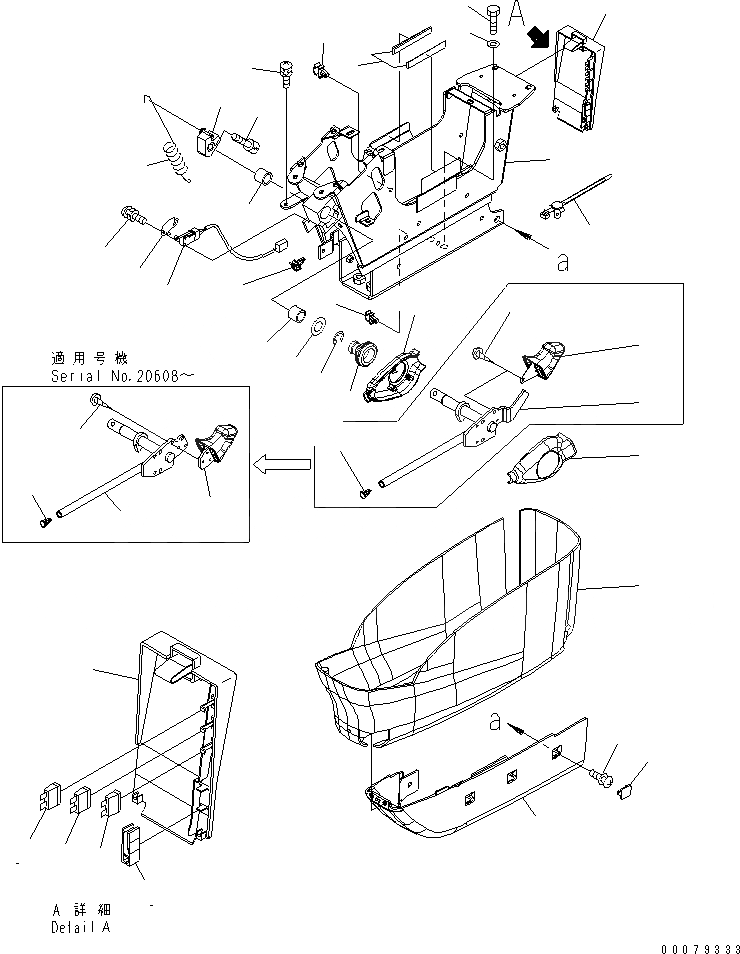 A

a

適用号機
Serial No.20608～

a

A 詳細
Detail A

00079333