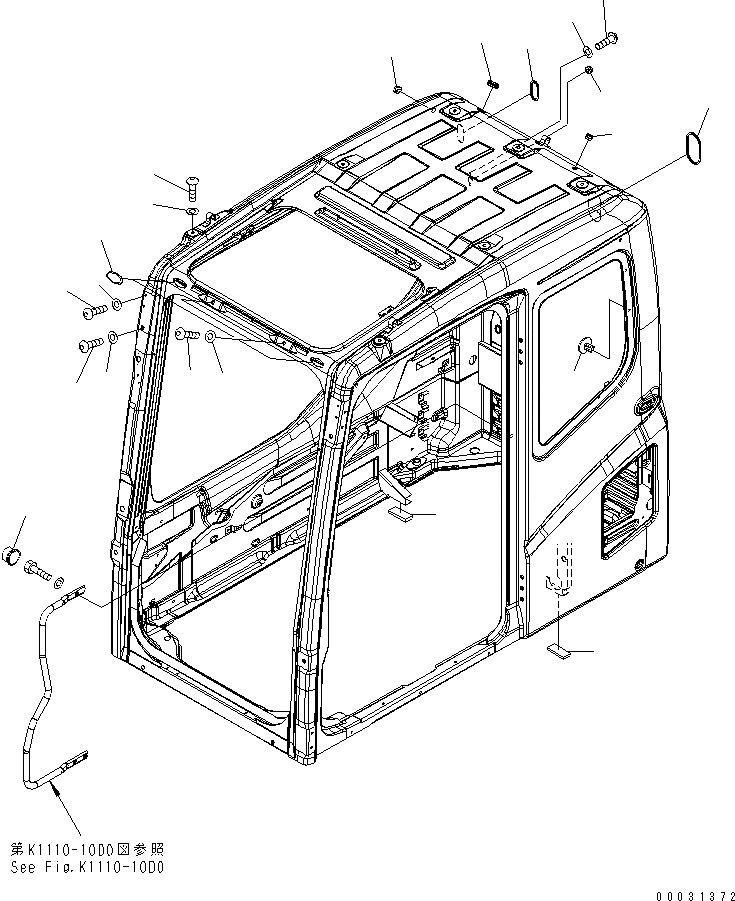 第K1110-10D0図参照
See Fig.K1110-10D0

00031372