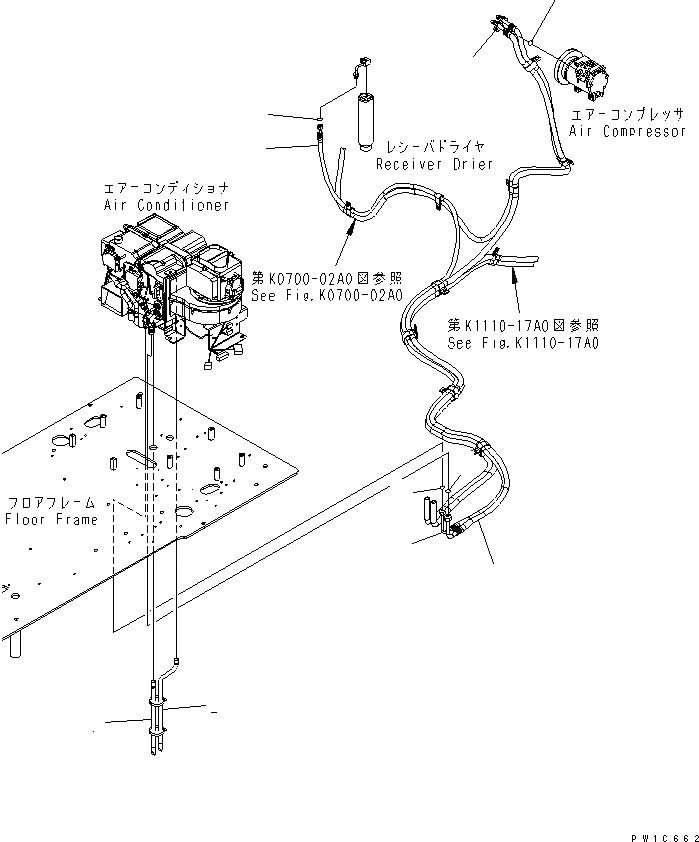 エアーコンプレッサ
Air Compressor

レシーバドライヤ
Receiver Drier

エアーコンディショナ
Air Conditioner

第K0700-02A0図参照
See Fig.K0700-02A0

第K1110-17A0図参照
See Fig.K1110-17A0

フロアフレーム
Floor Frame

PW1C662