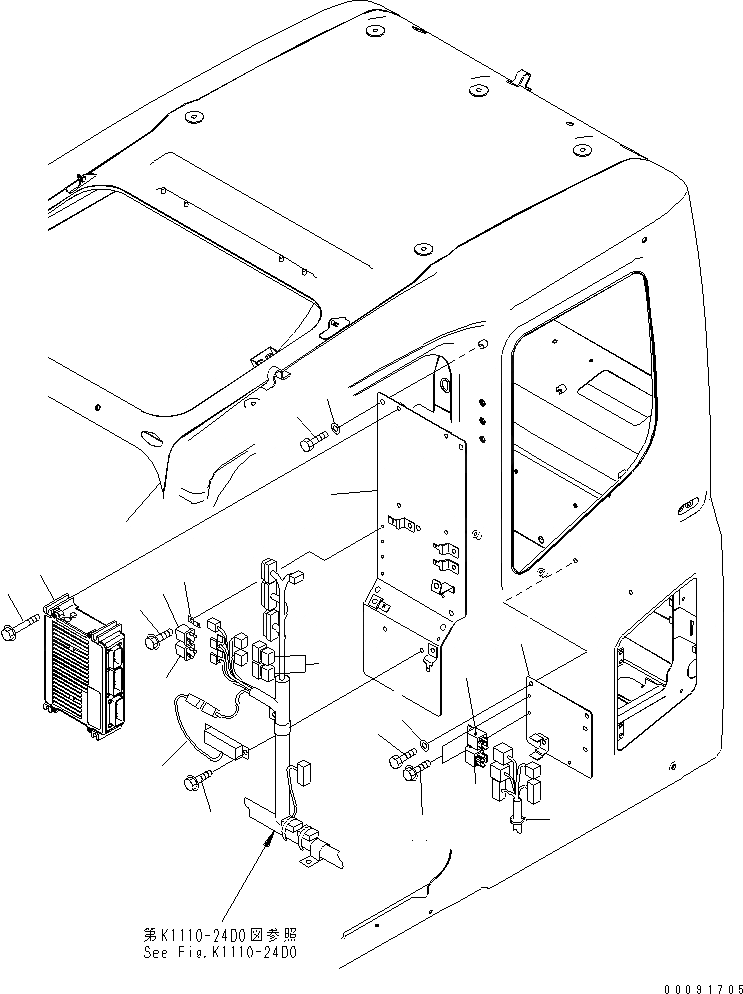 第K1110-24D0図参照
See Fig.K1110-24D0

00091705