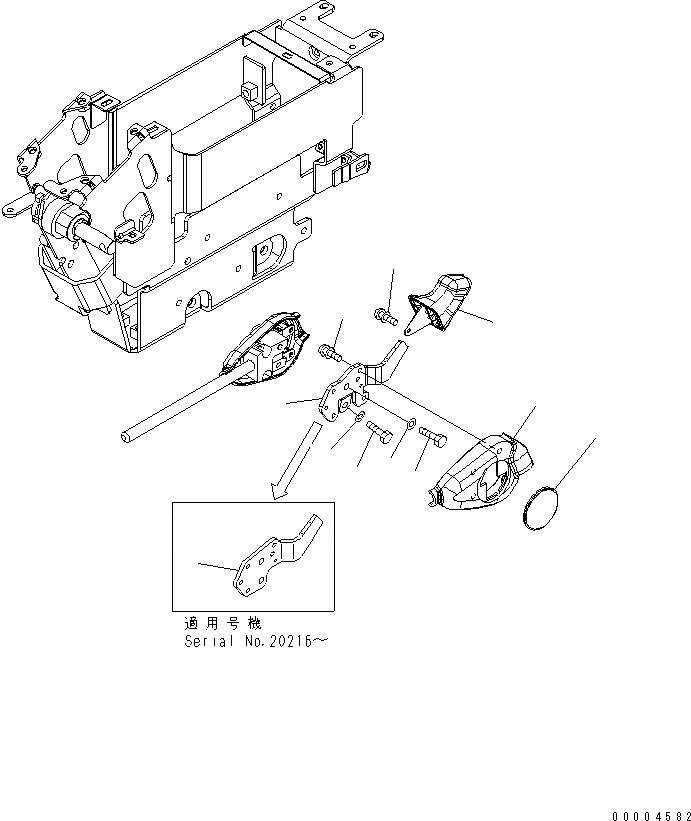 適用号機
Serial No.20216~

00004582