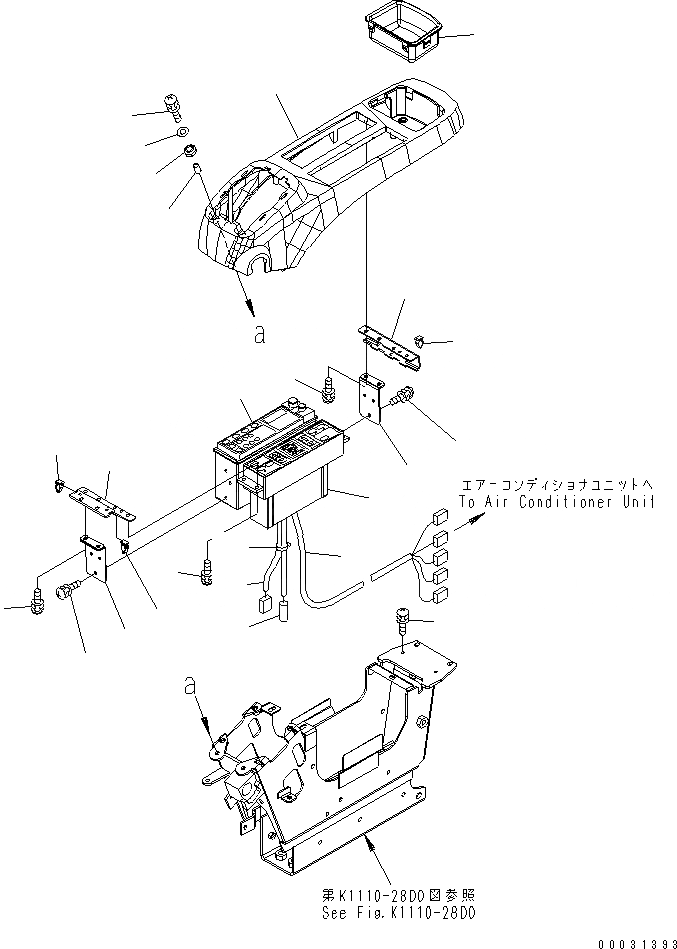 a

エアーコンディショナユニットへ
To Air Conditioner Unit

a

第K1110-28D0図参照
See Fig.K1110-28D0

00031393