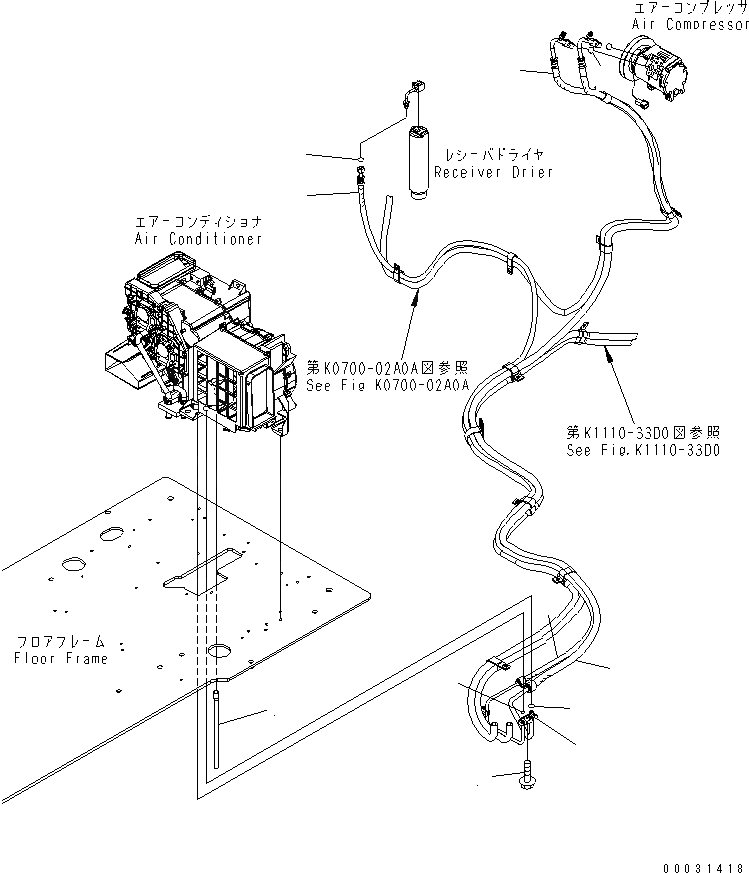 エアーコンプレッサ
Air Compressor

レシーバドライヤ
Receiver Drier

エアーコンディショナ
Air Conditioner

第K0700-02A0A図参照
See Fig K0700-02A0A

第K1110-33D0図参照
See Fig.K1110-33D0

フロアフレーム
Floor Frame

00031418