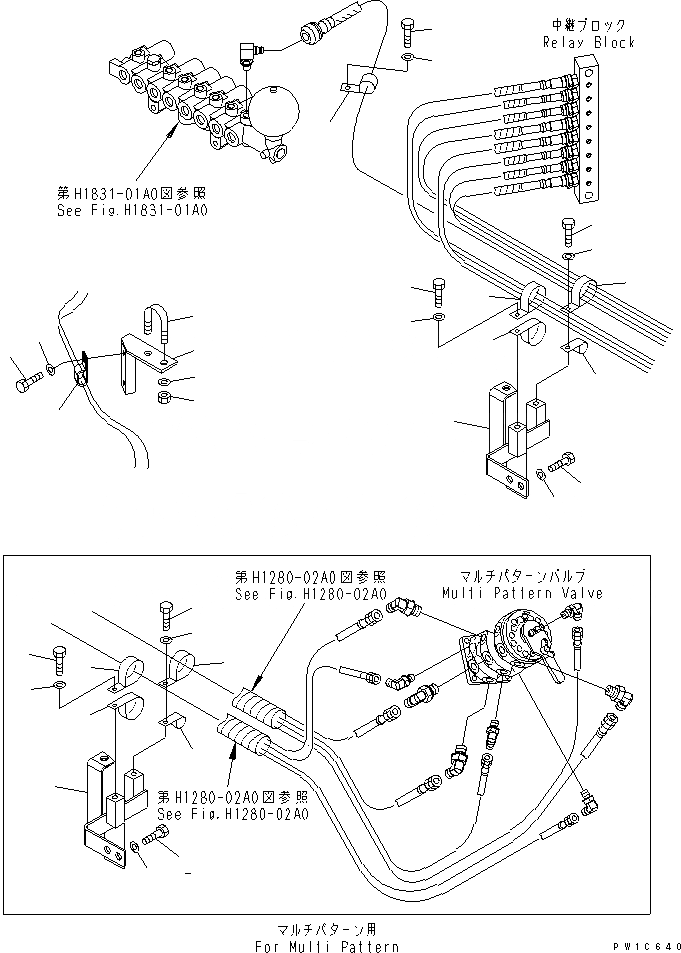 中継ブロック
Relay Block

第H1831-01A0図参照
See Fig.H1831-01A0

第H1280-02A0図参照
See Fig.H1280-02A0

マルチパターンバルブ
Multi Pattern Valve

第H1280-02A0図参照
See Fig.H1280-02A0

マルチパターン用
For Multi Pattern

PW1C640