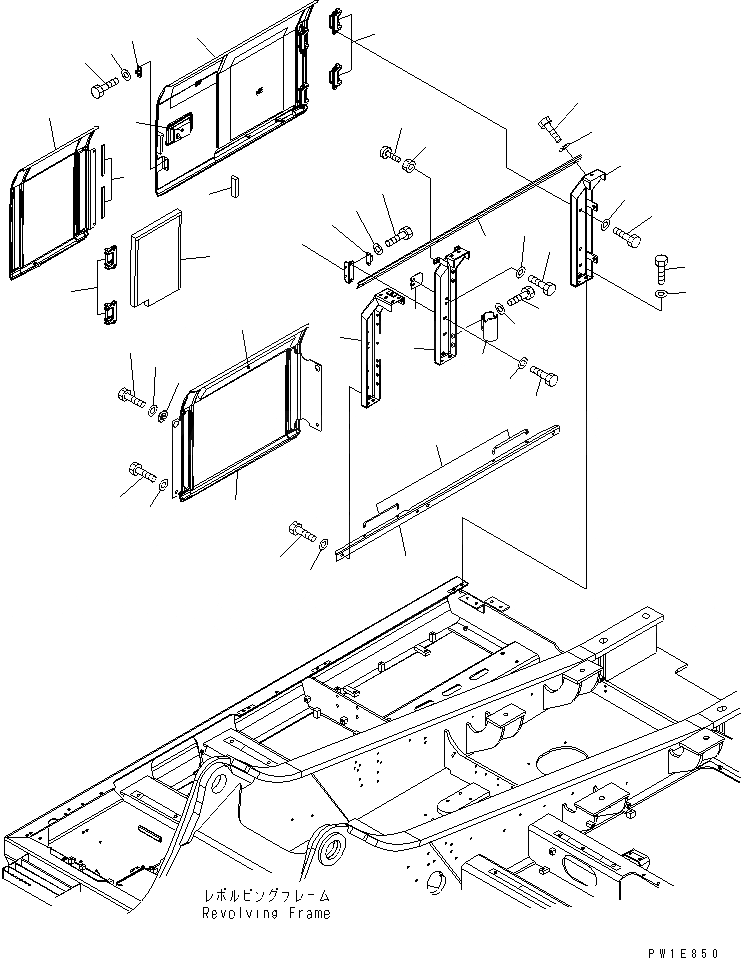 レボルビングフレーム
Revolving Frame

PW1E850