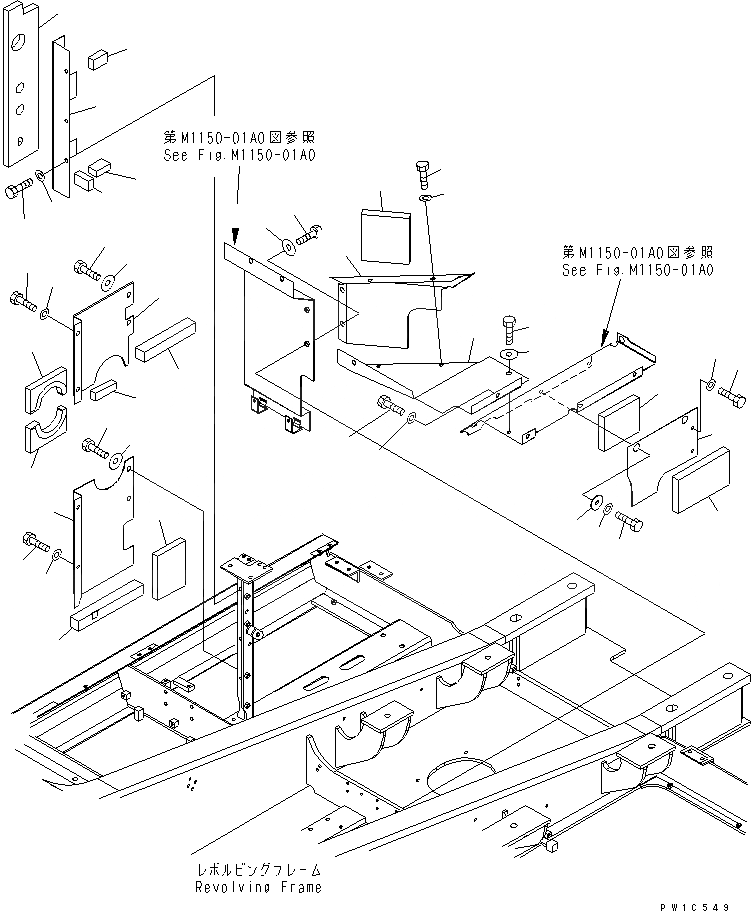 第M1150-01A0図参照
See Fig.M1150-01A0

第M1150-01A0図参照
See Fig.M1150-01A0

レボルビングフレーム
Revolving Frame

PW1C549