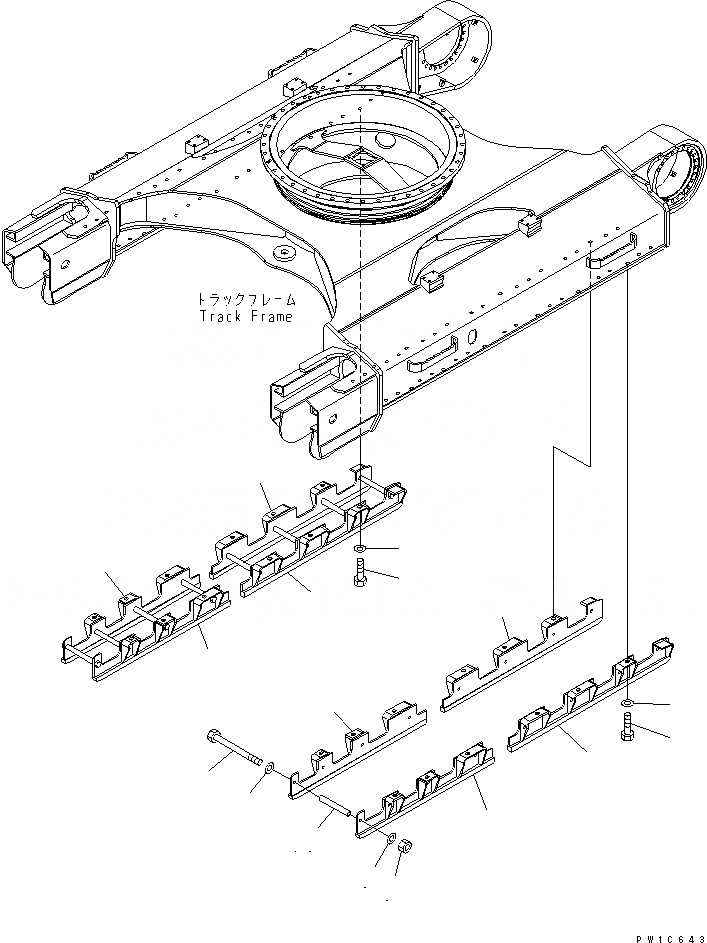 トラックフレーム
Track Frame

PW1C643