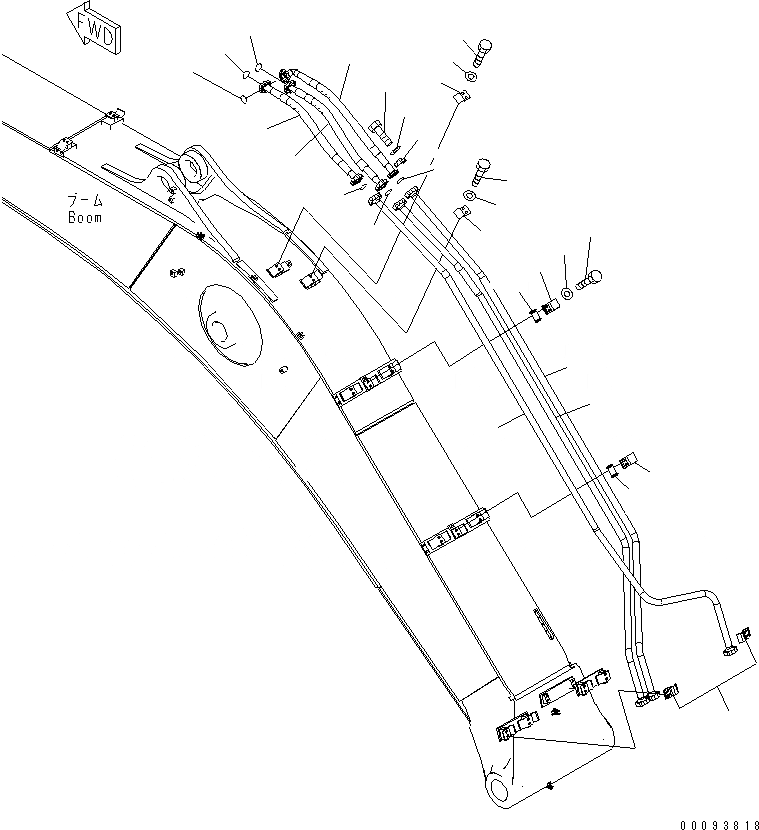 FWD

ブーム
Boom

00093818