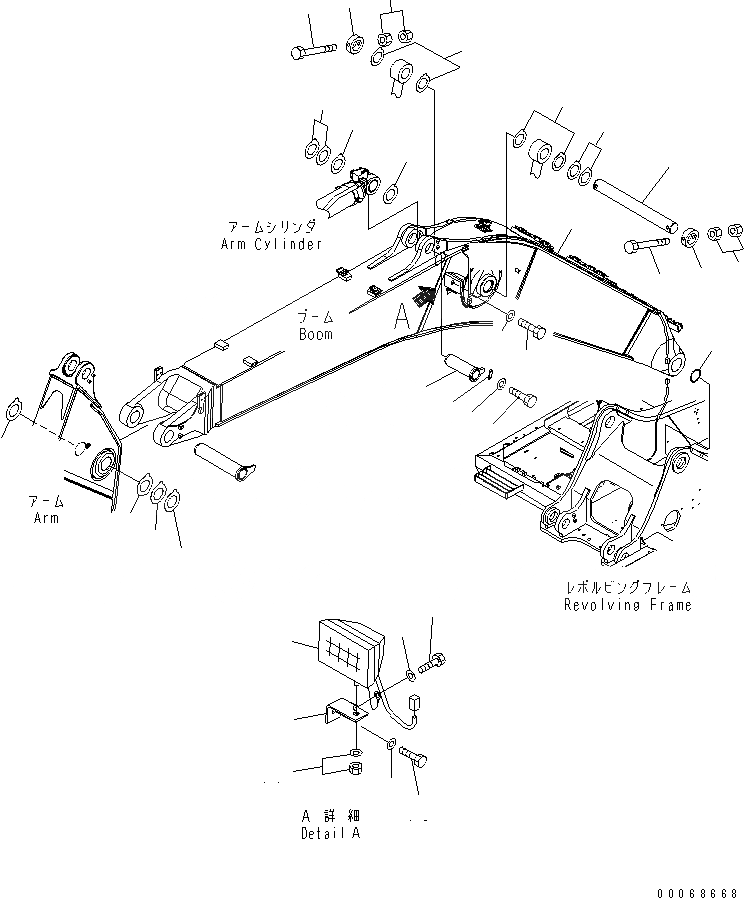 アームシリンダ
Arm Cylinder

ブーム
Boom

A

アーム
Arm

レボルビングフレーム
Revolving Frame

A 詳細
Detail A

00068668