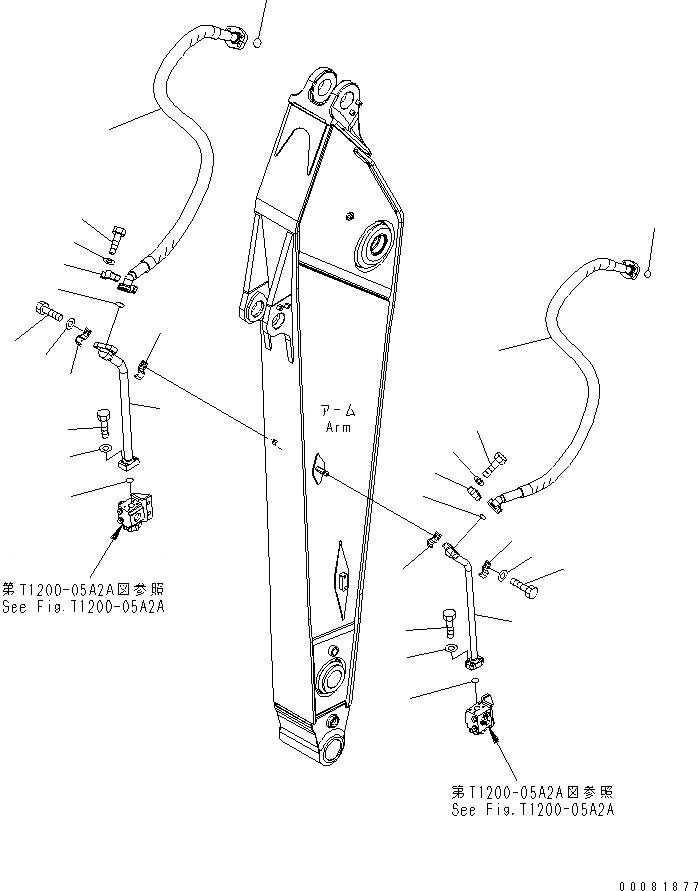 アーム
Arm

第T1200-05A2A図参照
See Fig.T1200-05A2A

第T1200-05A2A図参照
See Fig.T1200-05A2A

00081877