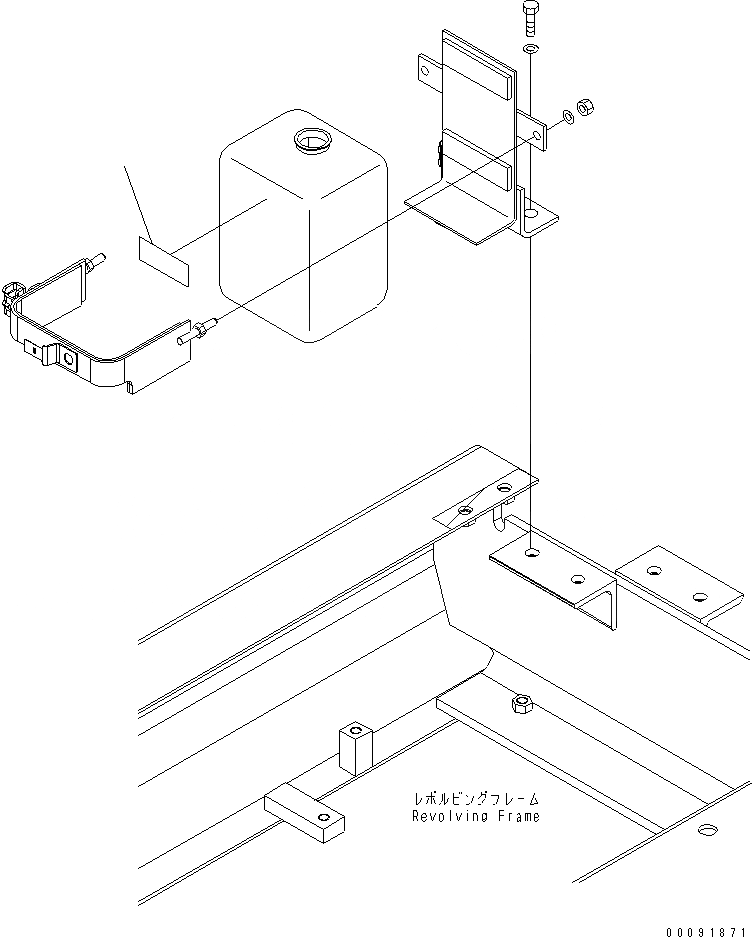 レボルビングフレーム
Revolving Frame

00091871