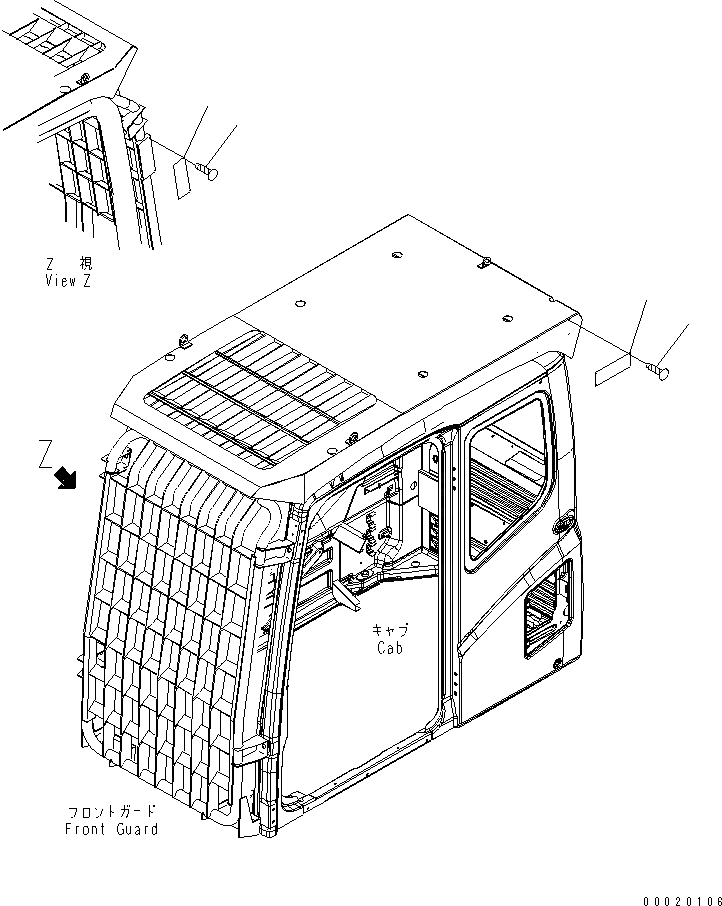 Z 視
View Z

Z

キャブ
Cab

フロントガード
Front Guard

00020106