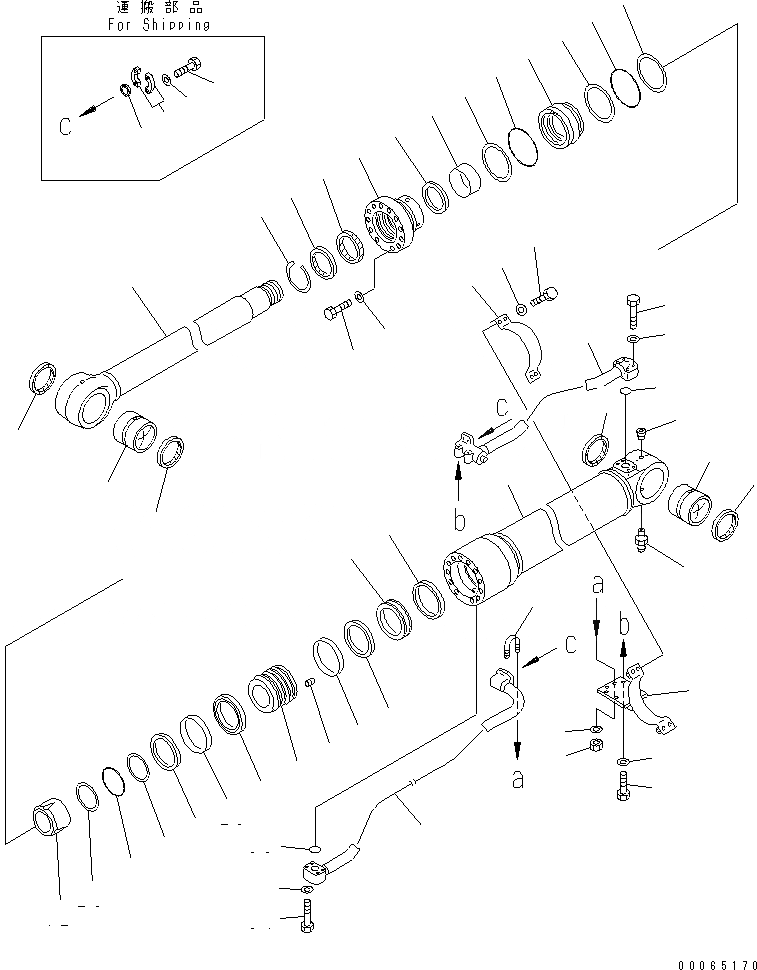 運搬部品
For Shipping

C

C

b

a

b

C

a

00065170