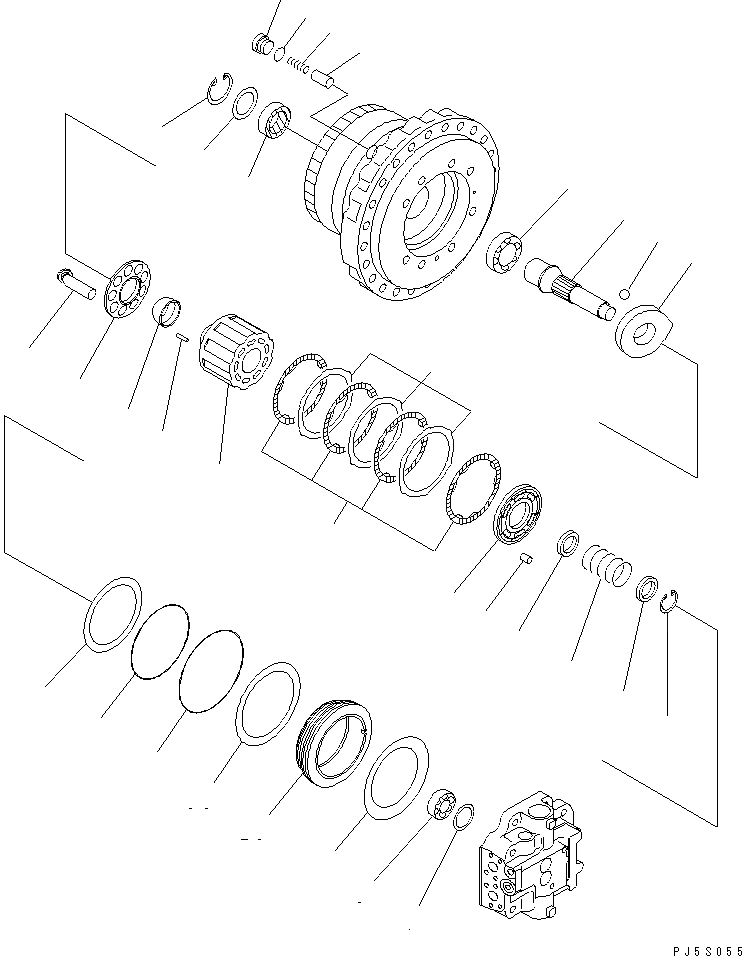 PJ5S055