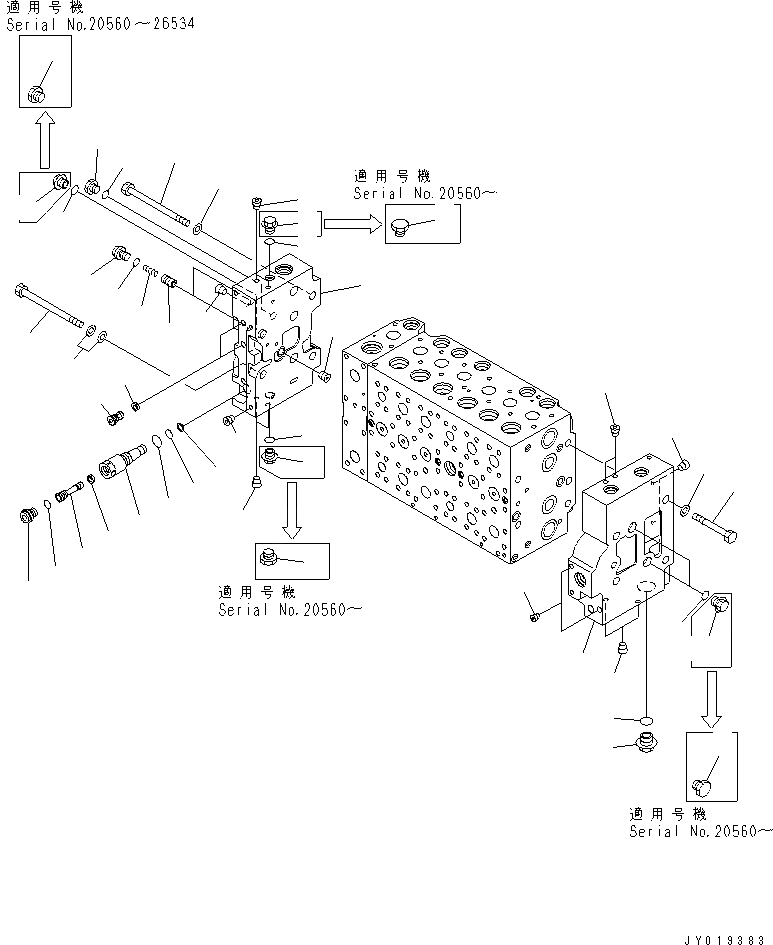 適用号機
Serial No.20560～26534

適用号機
Serial No.20560～

適用号機
Serial No.20560～

適用号機
Serial No.20560～

JY019383