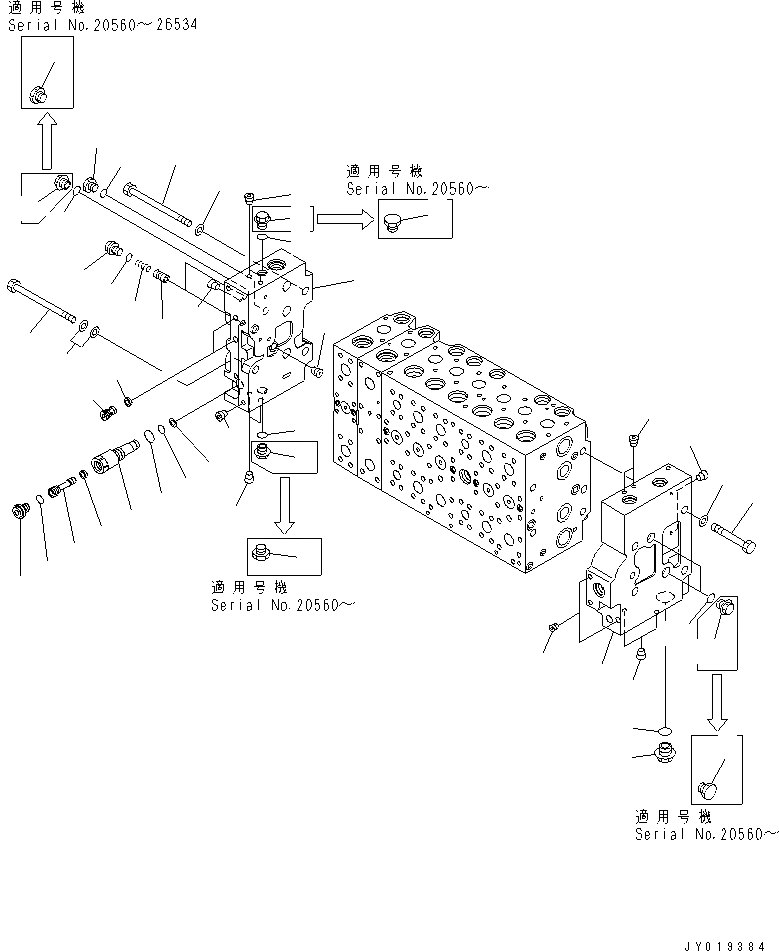 適用号機
Serial No.20560～26534

適用号機
Serial No.20560～

適用号機
Serial No.20560～

適用号機
Serial No.20560～

JY019384