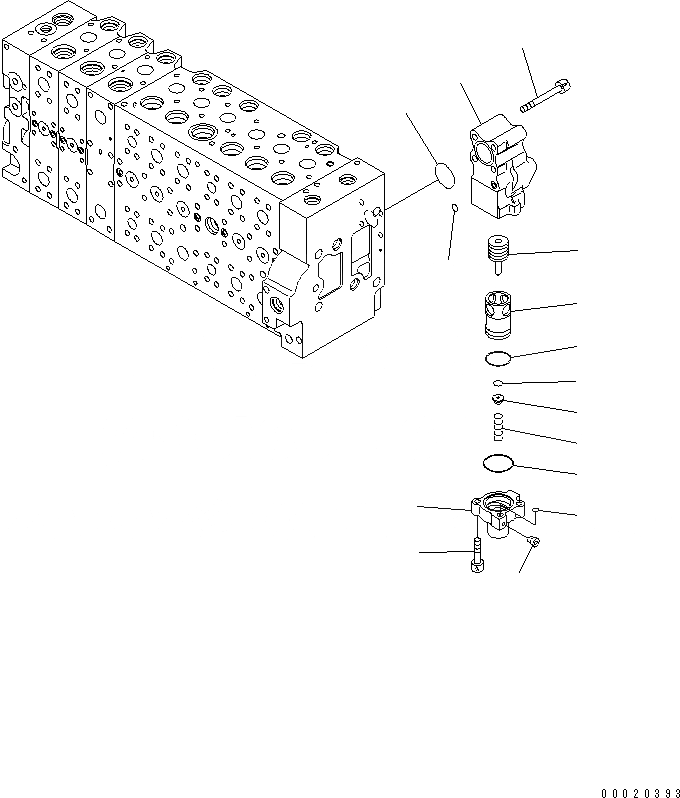 00020393