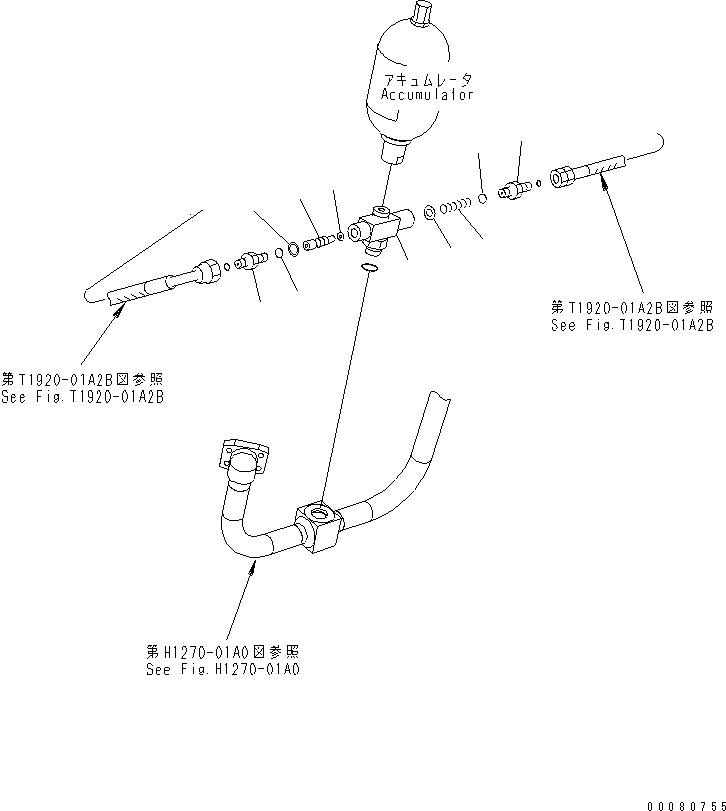 アキュムレータ
Accumulator

第T1920-01A2B図参照
See Fig.T1920-01A2B

第T1920-01A2B図参照
See Fig.T1920-01A2B

第H1270-01A0図参照
See Fig.H1270-01A0

00080755