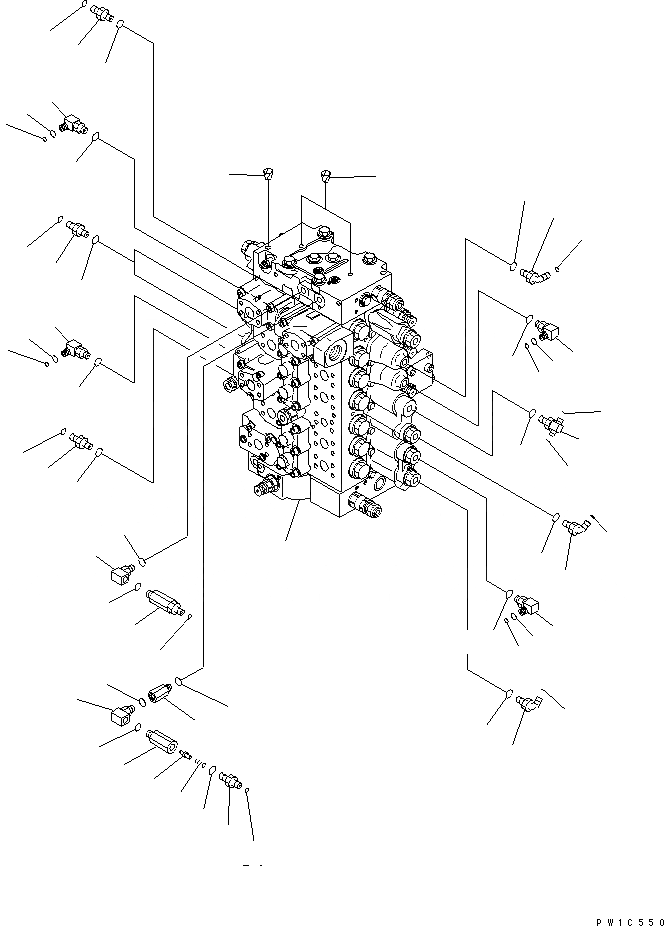 PW1C550