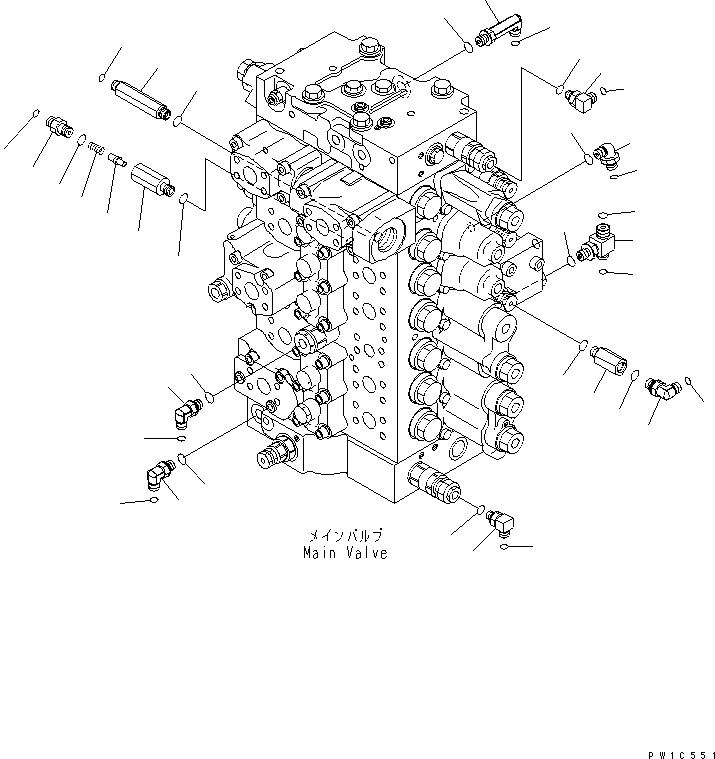 メインバルブ
Main Valve

PW1C551