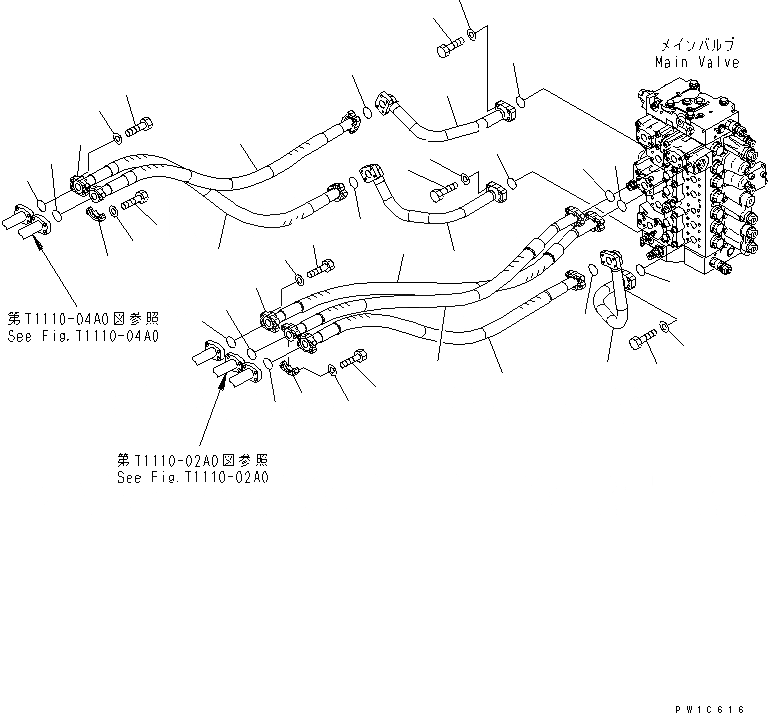 メインバルブ
Main Valve

第T1110-04A0図参照
See Fig.T1110-04A0

第T1110-02A0図参照
See Fig.T1110-02A0

PW1C616