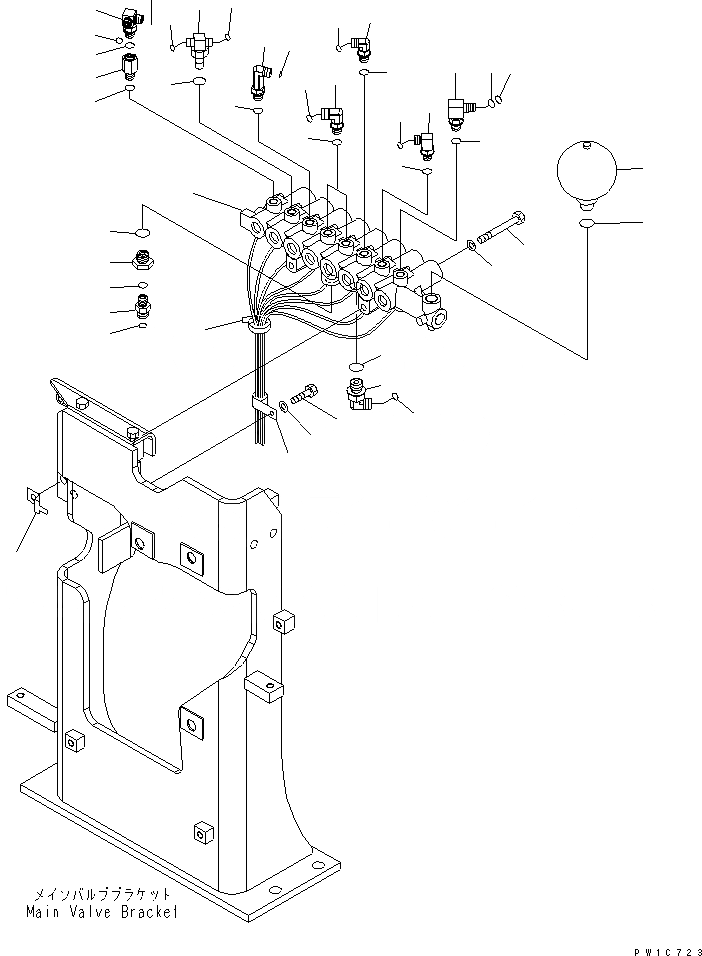 メインバルブブラケット
Main Valve Bracket

PW1C723