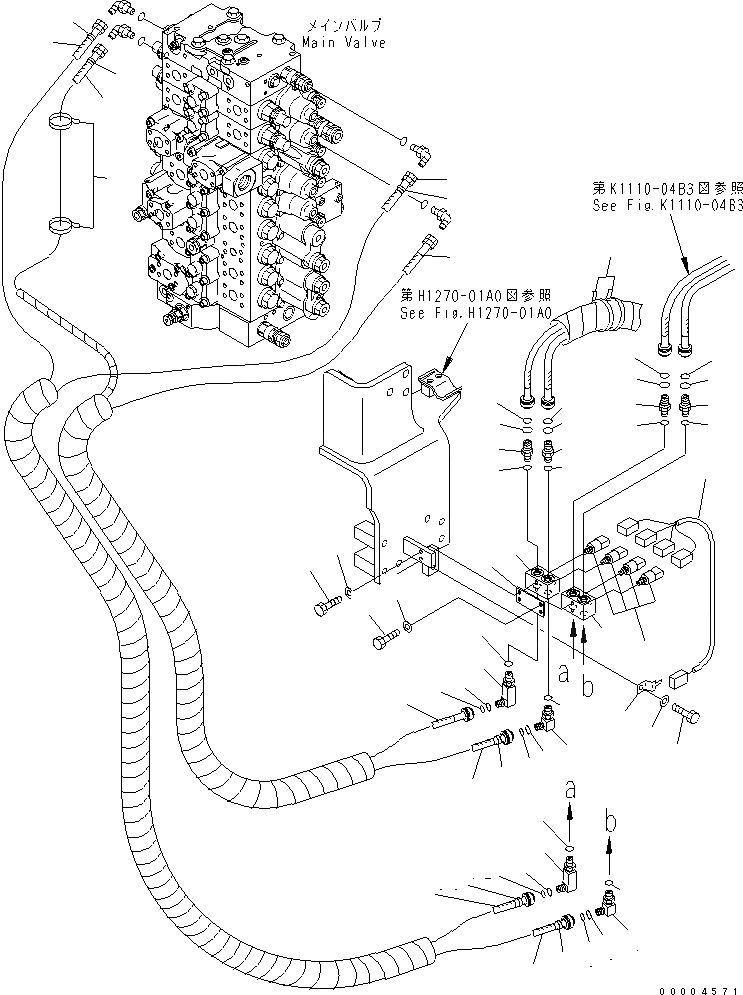 メインバルブ
Main Valve

第K1110-04B3図参照
See Fig.K1110-04B3

第H1270-01A0図参照
See Fig.H1270-01A0

a
b

a
b

00004571