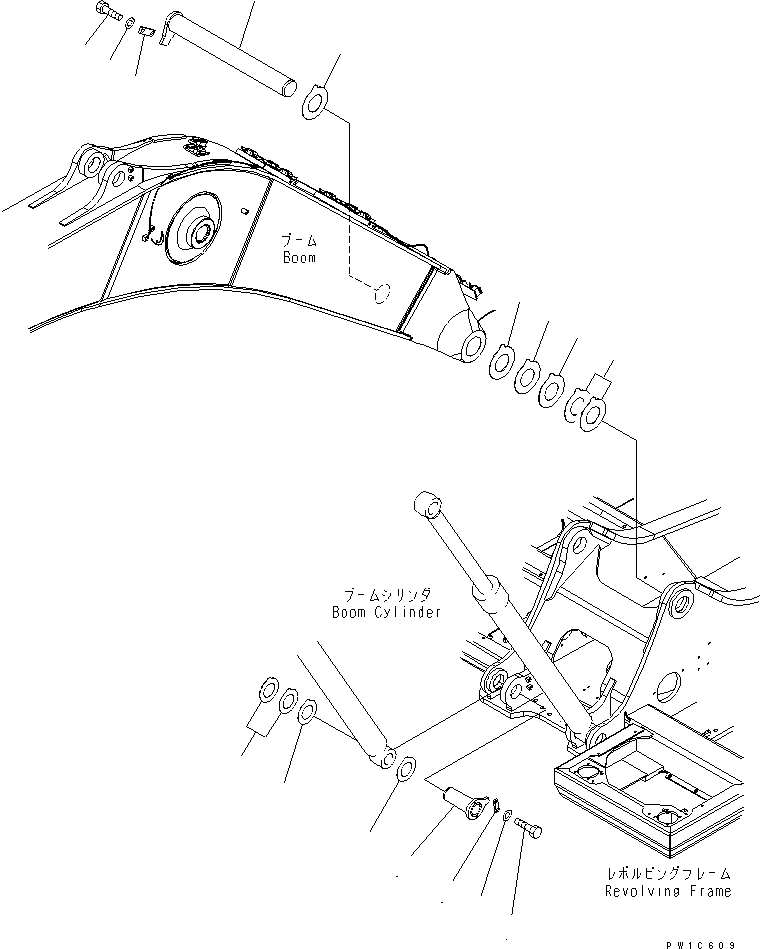 ブーム
Boom

ブームシリンダ
Boom Cylinder

レボルビングフレーム
Revolving Frame

PW1C609