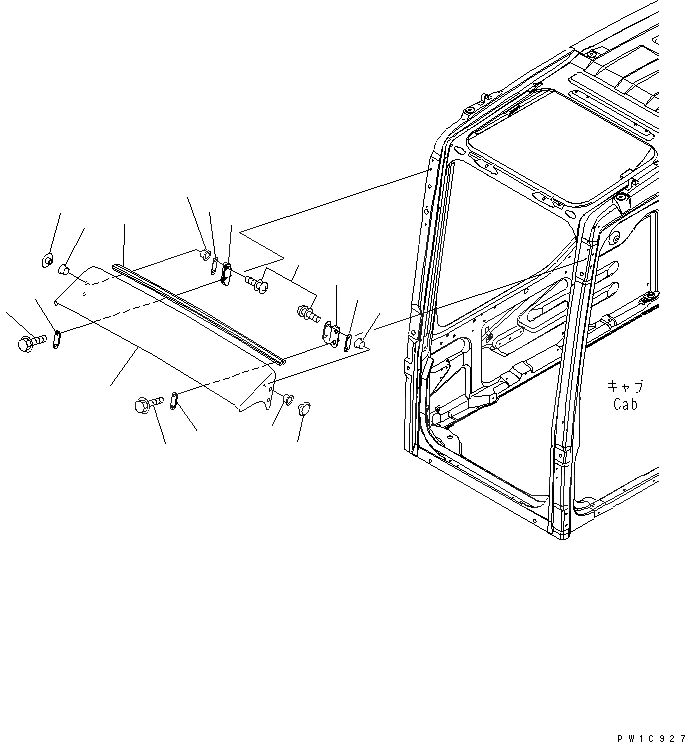 キャブ
Cab

PW1C927