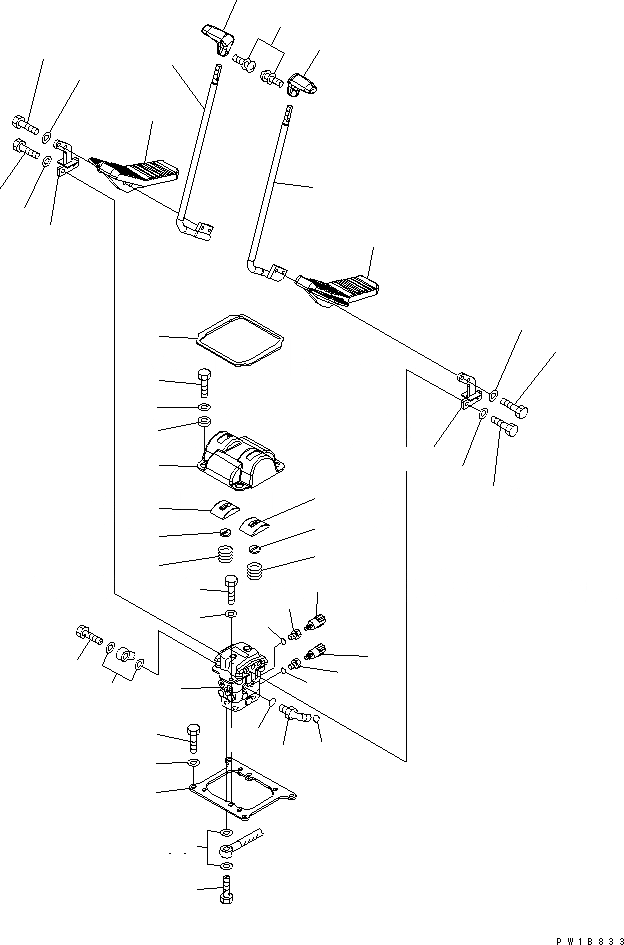 PW1B833