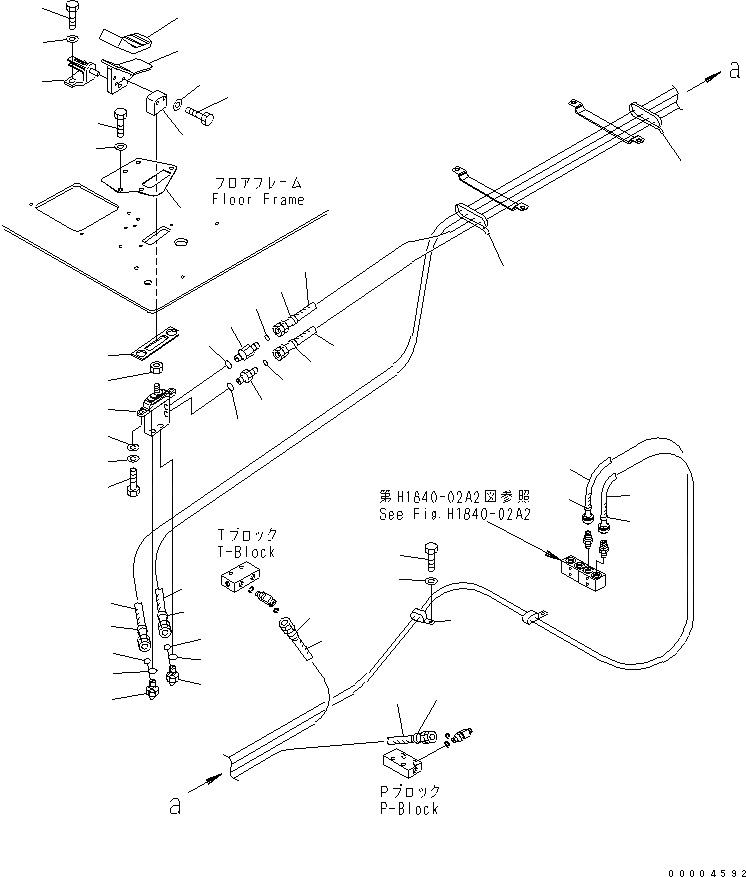 a

フロアフレーム
Floor Frame

第H1840-02A2図参照
See Fig.H1840-02A2

Tブロック
T-Block

Pブロック
P-Block

a

00004592