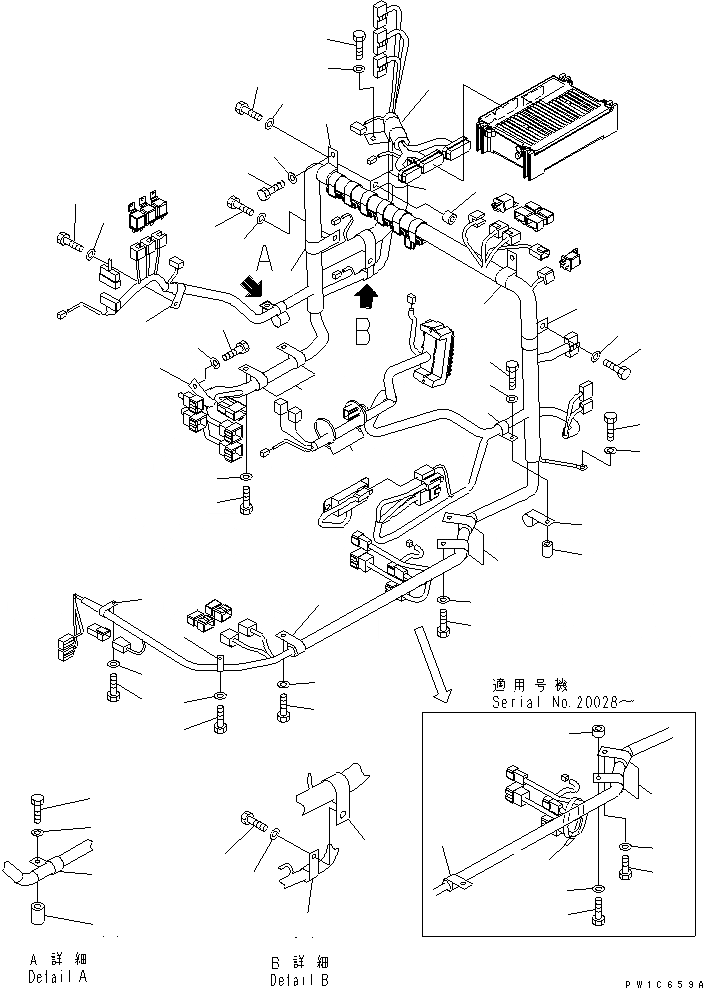 A

B

適用号機
Serial No.20028~

A 詳細
Detail A

B 詳細
Detail B

PW1C659A