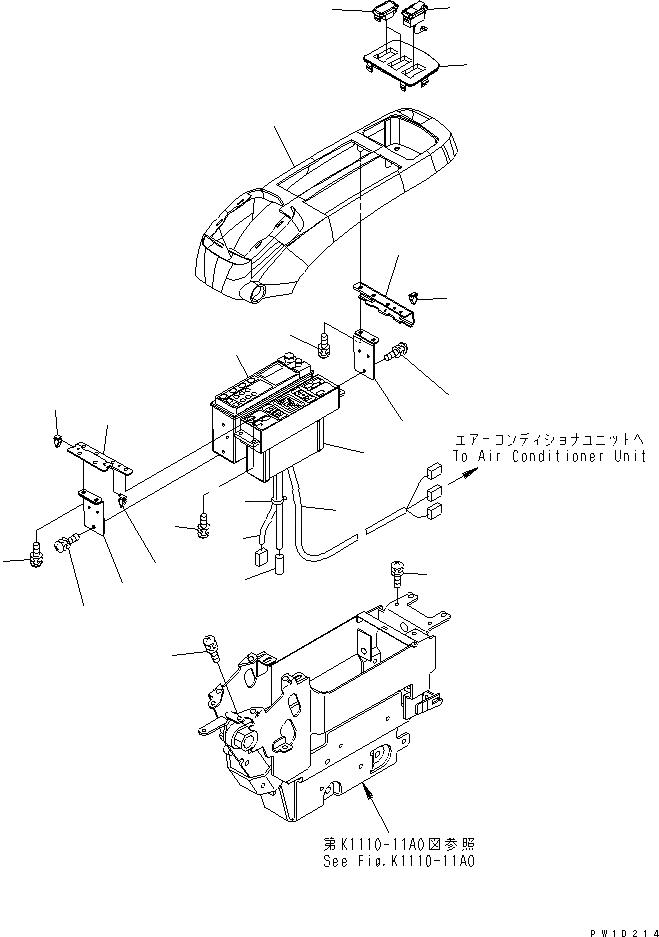 エアーコンディショナユニットへ
To Air Conditioner Unit

第K1110-11A0図参照
See Fig.K1110-11A0

PW10214