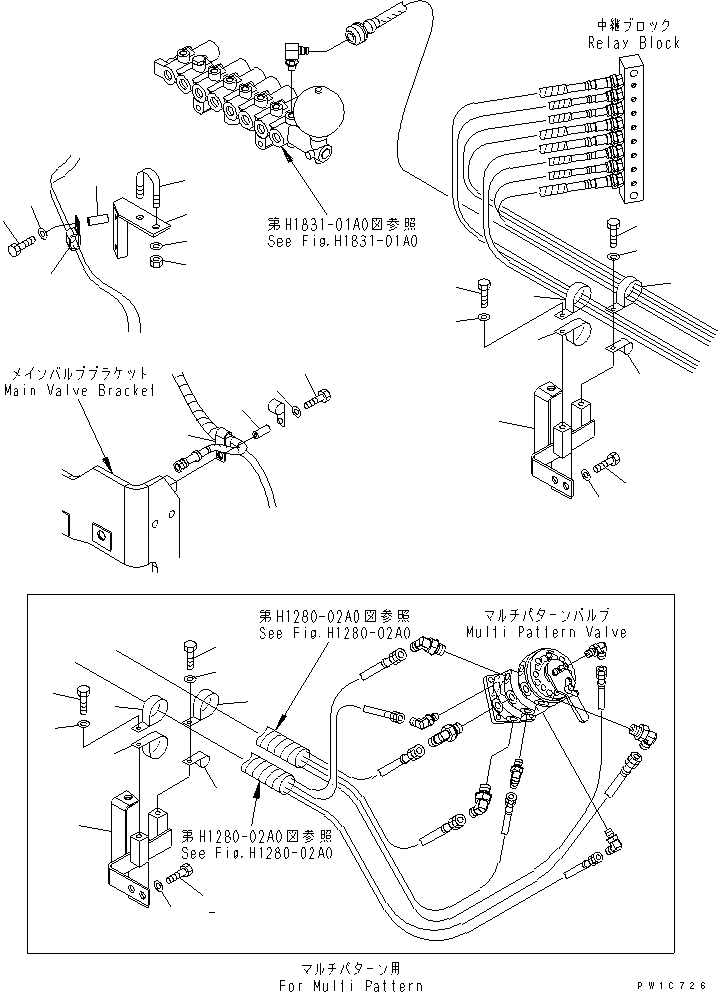 中継ブロック
Relay Block

第H1831-01A0図参照
See Fig.H1831-01A0

メインバルブブラケット
Main Valve Bracket

第H1280-02A0図参照
See Fig.H1280-02A0

マルチパターンバルブ
Multi Pattern Valve

第H1280-02A0図参照
See Fig.H1280-02A0

マルチパターン用
For Multi Pattern

PW1C726