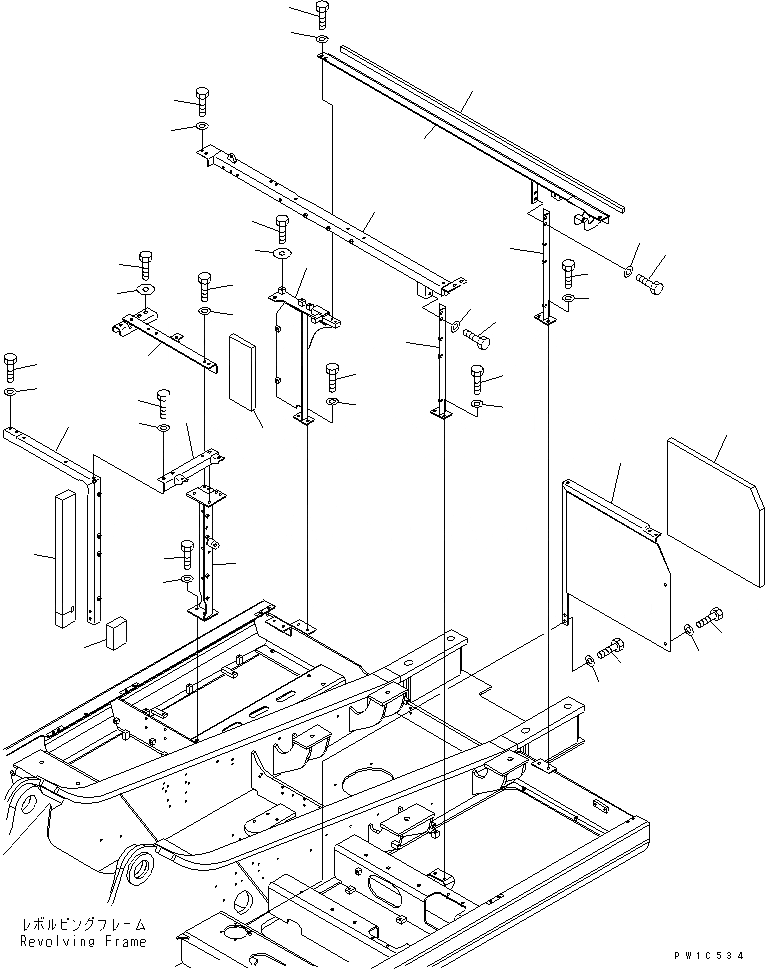 レボルビングフレーム
Revolving Frame

PW1C534