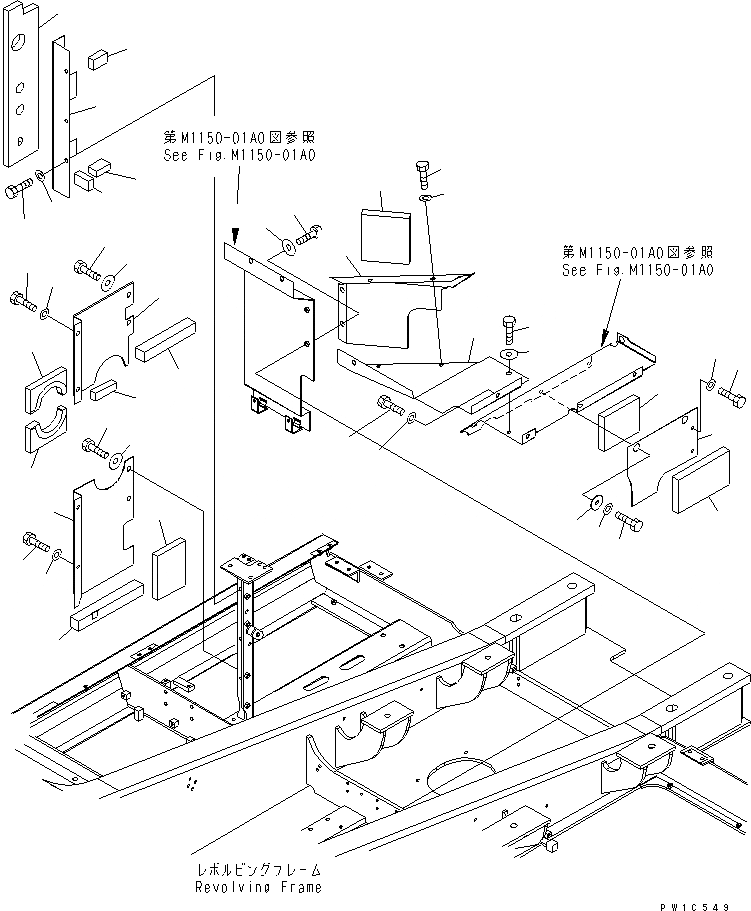 第M1150-01A0図参照
See Fig.M1150-01A0

第M1150-01A0図参照
See Fig.M1150-01A0

レボルビングフレーム
Revolving Frame

PW1C549