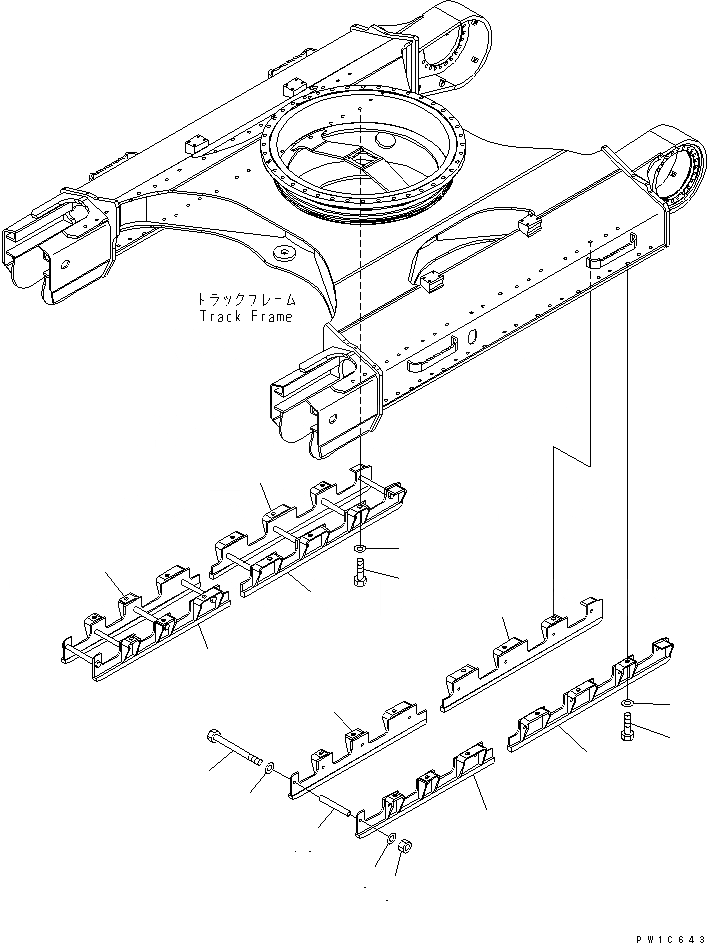 トラックフレーム
Track Frame

PW1C643