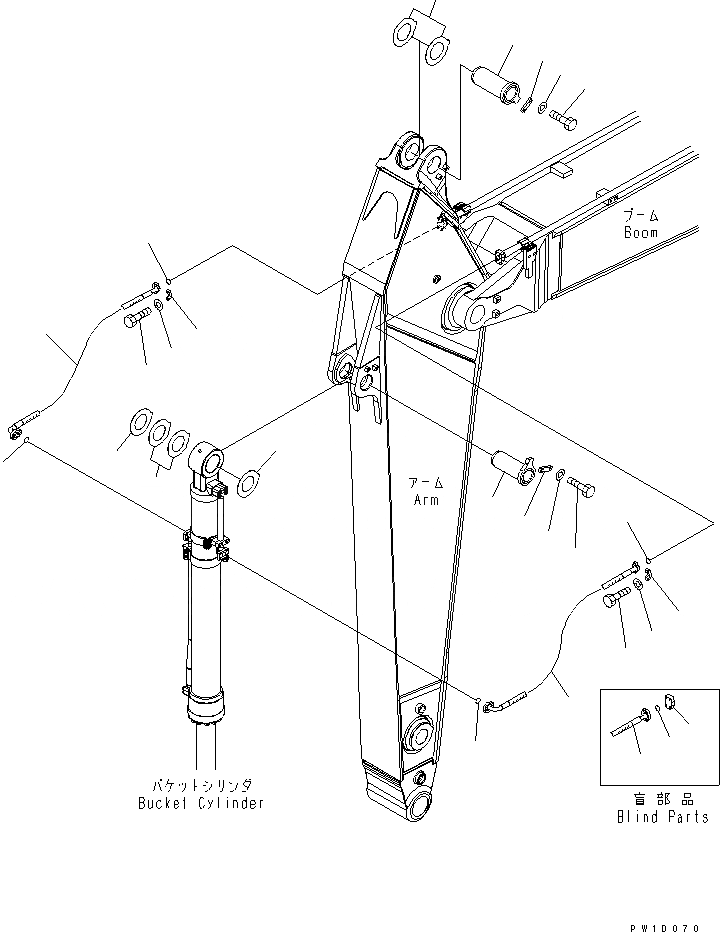 ブーム
Boom

アーム
Arm

バケットシリンダ
Bucket Cylinder

盲部品
Blind Parts

PW1D070