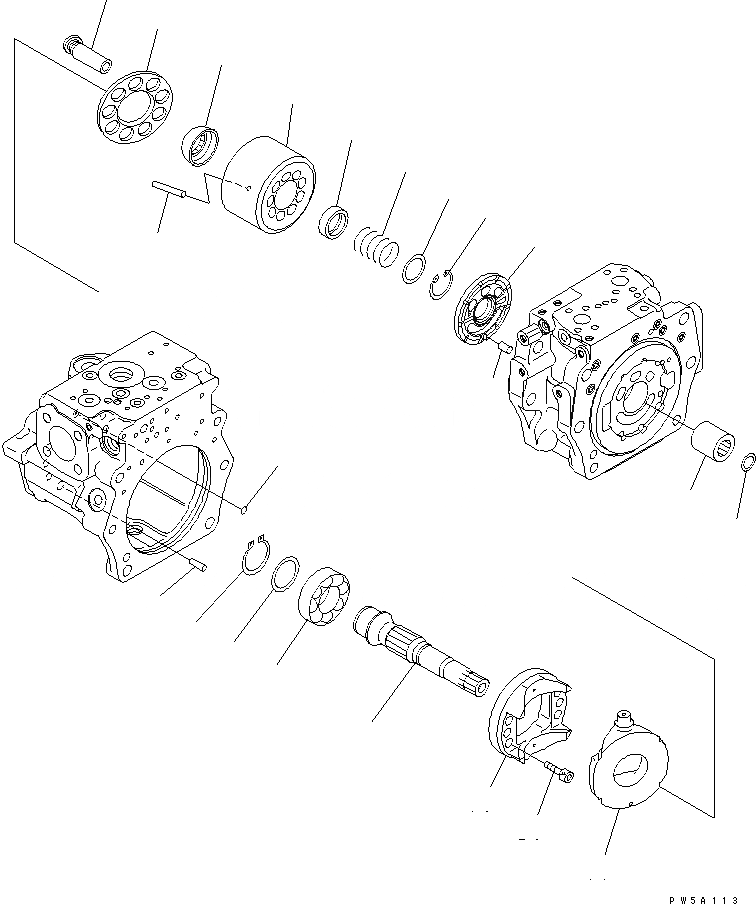 PW5A113