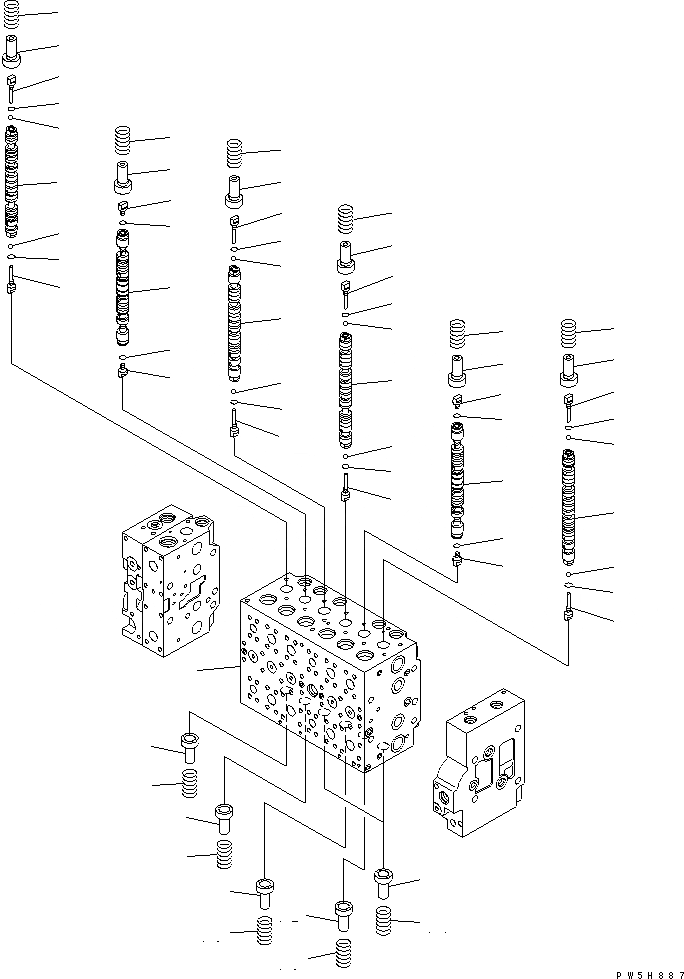 PW5H887